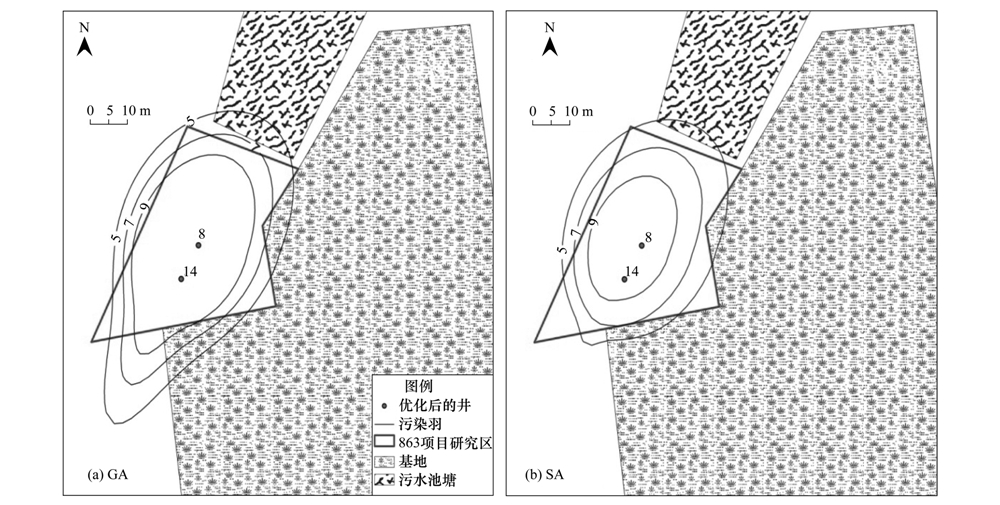 N

0 5 10 m

5

5 7 9

8

14

图例
优化后的井
污染羽
863项目研究区
基地
污水池塘

(a) GA

N

0 5 10 m

5 7 9

8

14

(b) SA