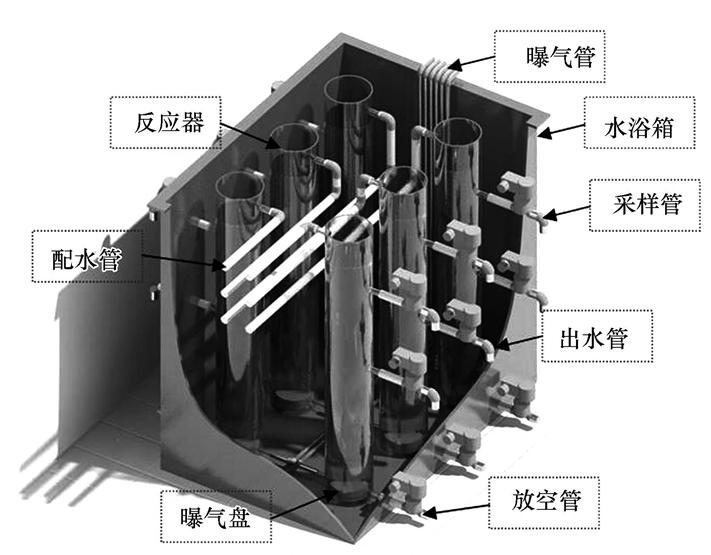 曝气管
反应器
水浴箱
采样管
配水管
出水管
放空管
曝气盘